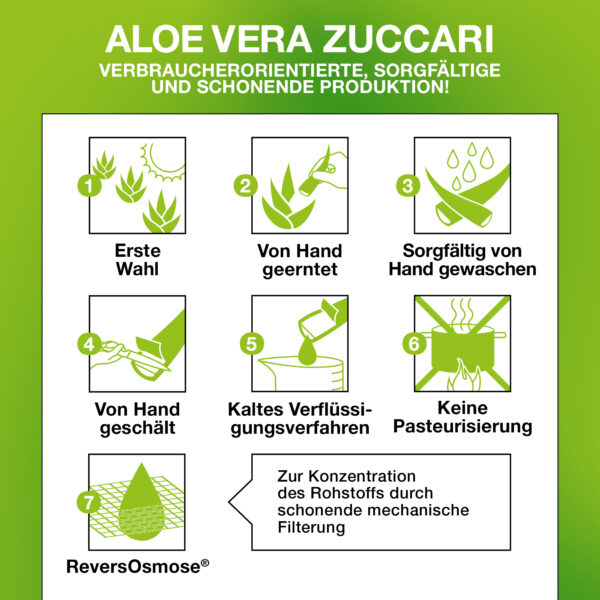 ALOE VERA ZUCCARI

VERBRAUCHERORIENTIERTE, SORGFÄLTIGE UND SCHONENDE PRODUKTION!

1

Erste Wahl

2

Von Hand geerntet

3

Sorgfältig von Hand gewaschen

4

Von Hand geschält

5

Kaltes Verflüssigungsverfahren

6

Keine Pasteurisierung

7

ReversOsmose®

Zur Konzentration des Rohstoffs durch schonende mechanische Filterung